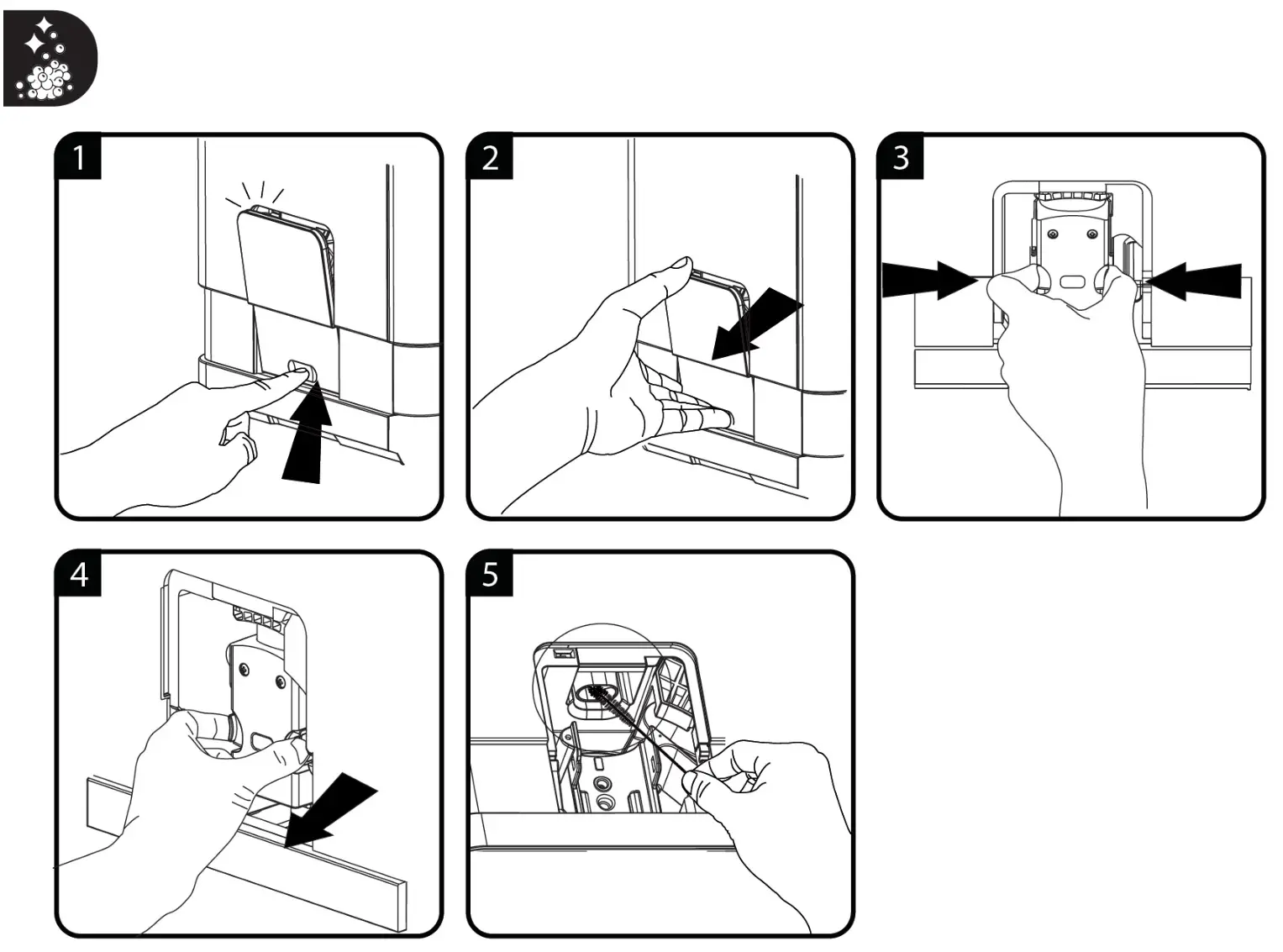 1

2

3

4

5