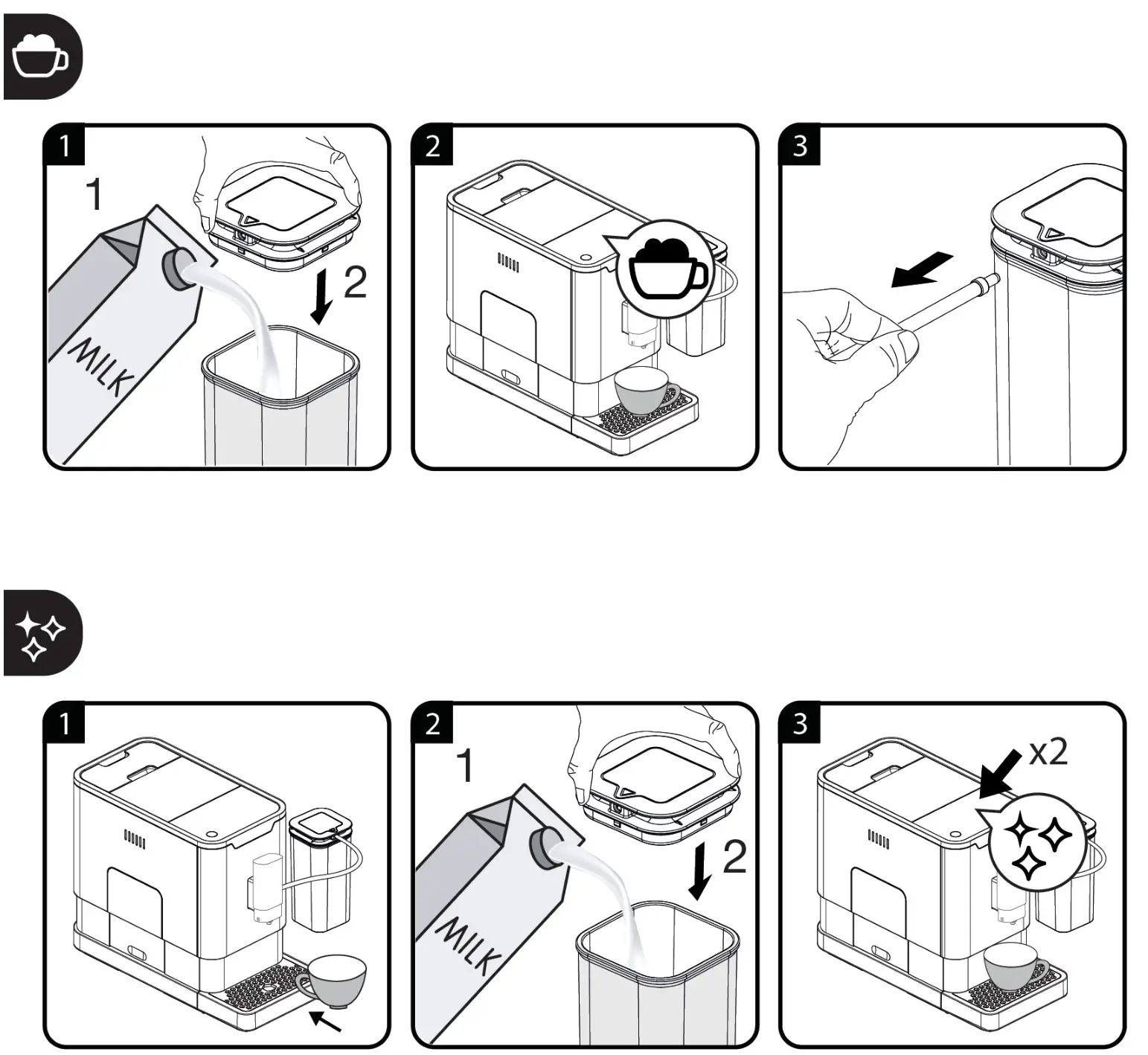 1

1

MILK

2

2

3

1

2

1

MILK

2

3

x2