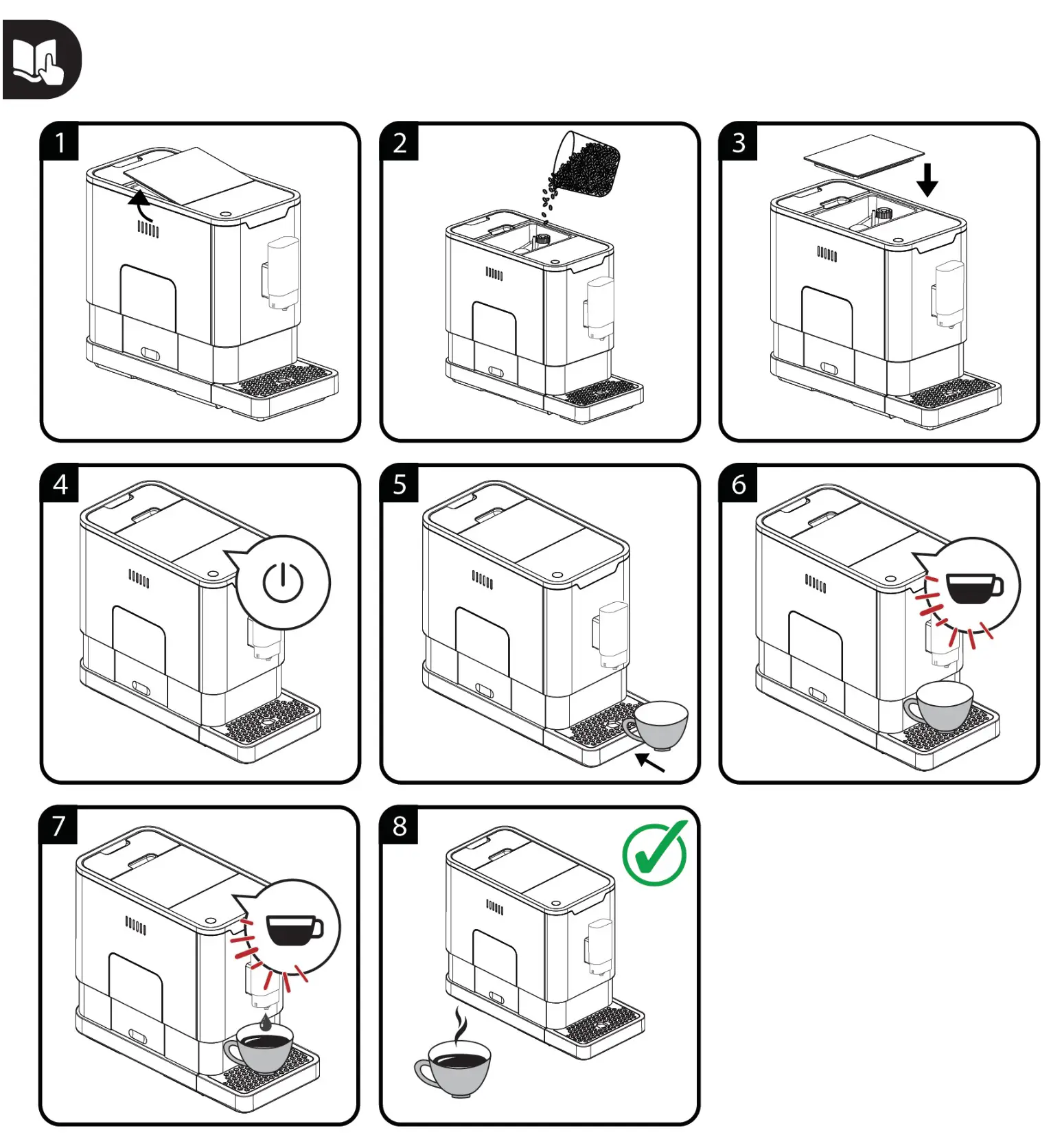 1

2

3

4

5

6

7

8