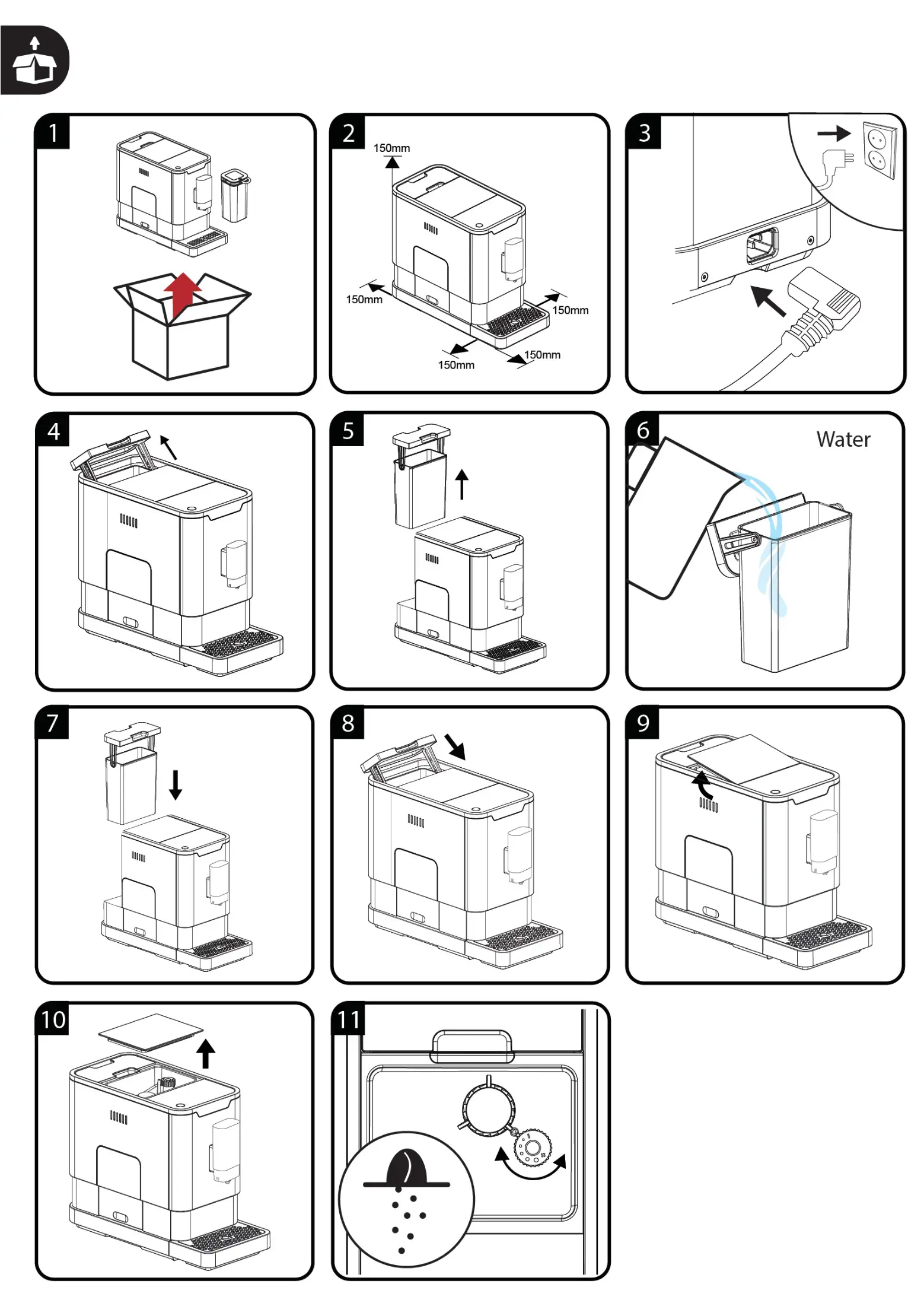 1

2
150mm
150mm
150mm
150mm
150mm

3

4

5

6
Water

7

8

9

10

11