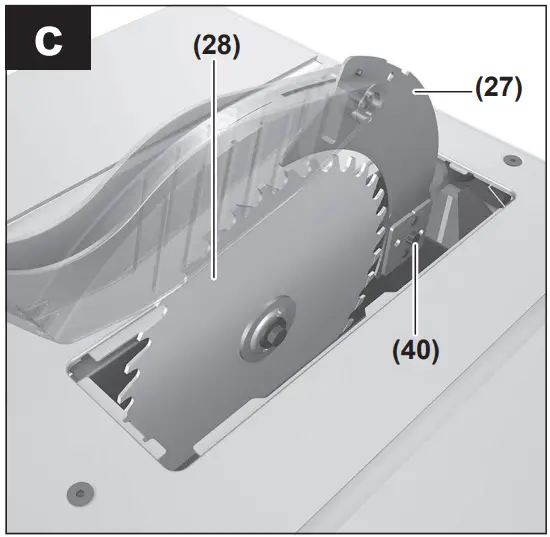 C

(28)

(27)

(40)