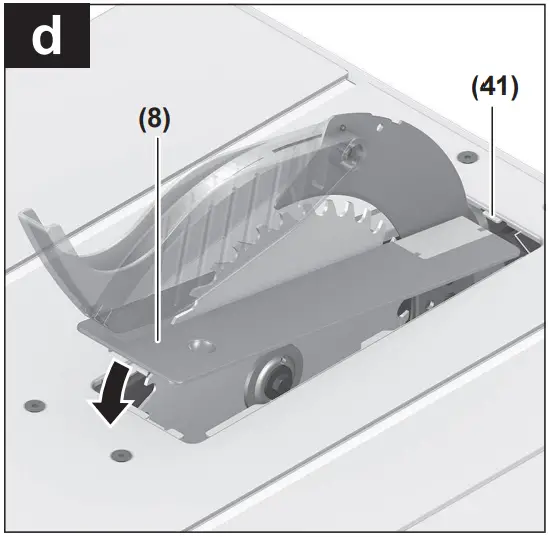 d

(8)

(41)