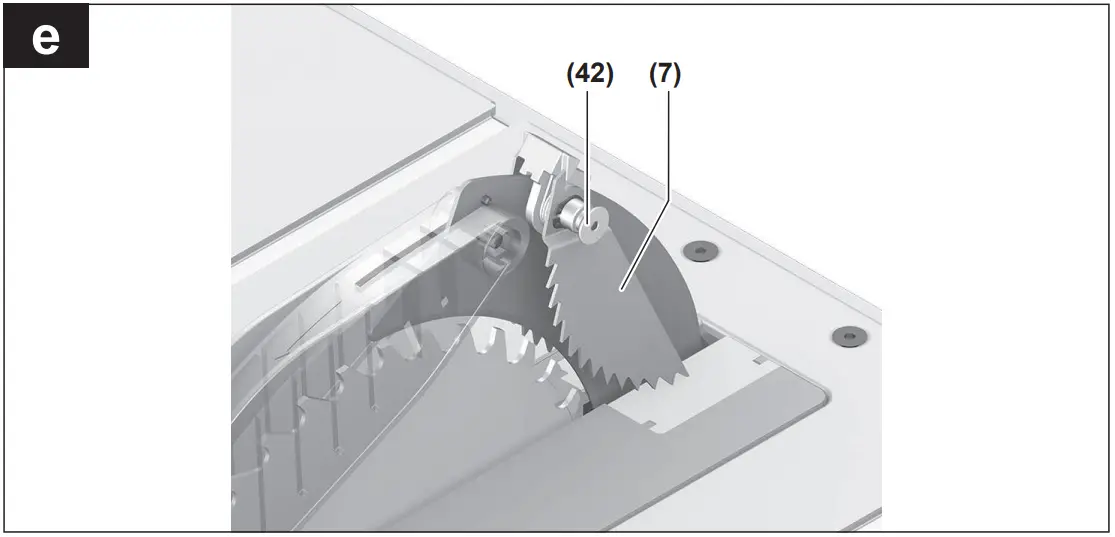 e

(42)

(7)