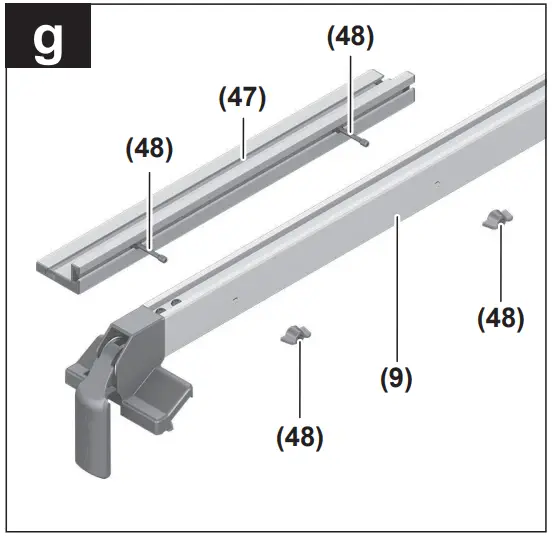 g

(48)

(47)

(48)

(48)

(9)

(48)