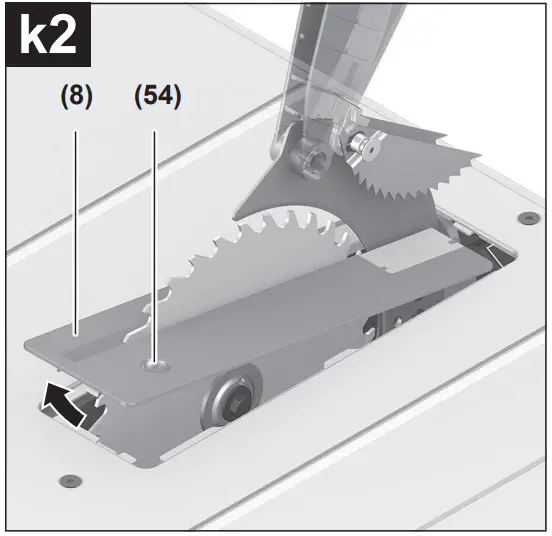 k2

(8)

(54)