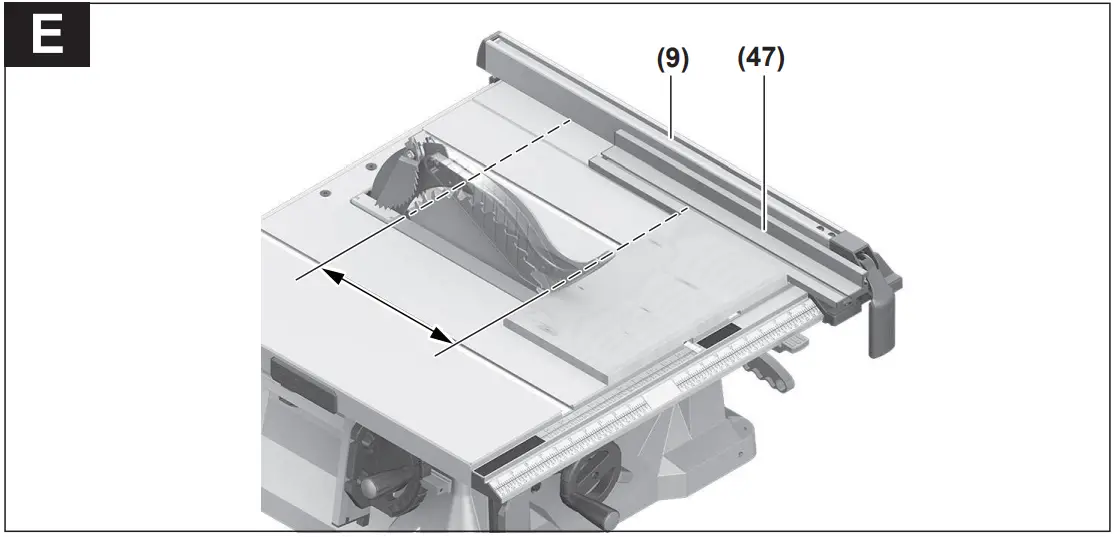 E

(9)

(47)