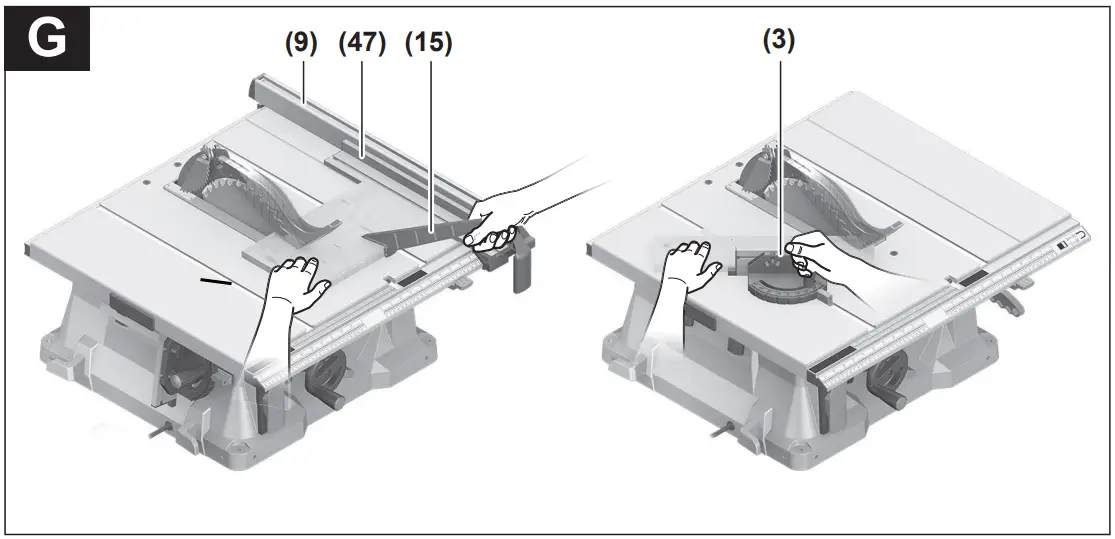 G

(9) (47) (15)

(3)