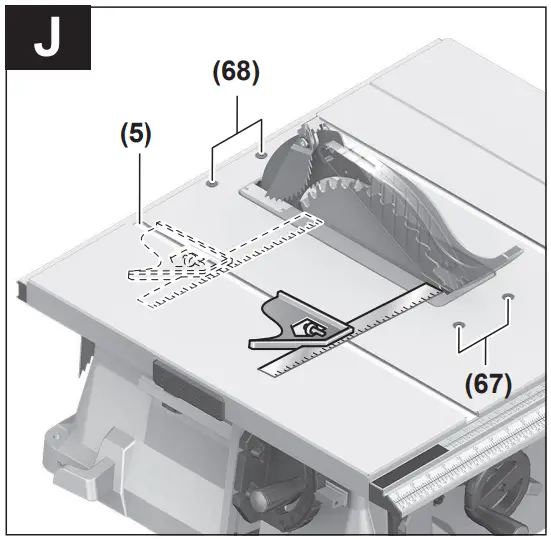 J

(68)

(5)

(67)