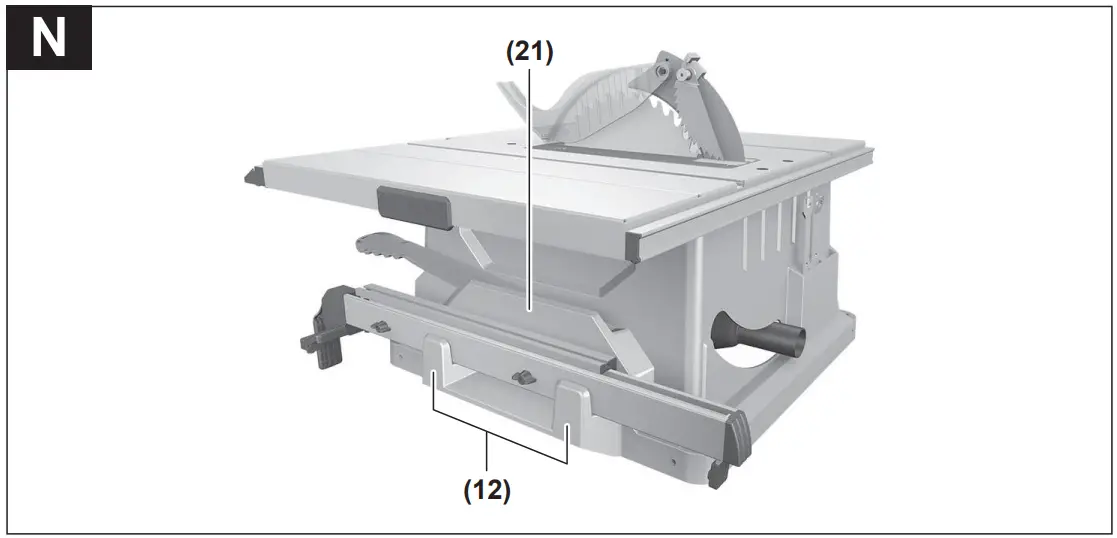 N

(21)

(12)