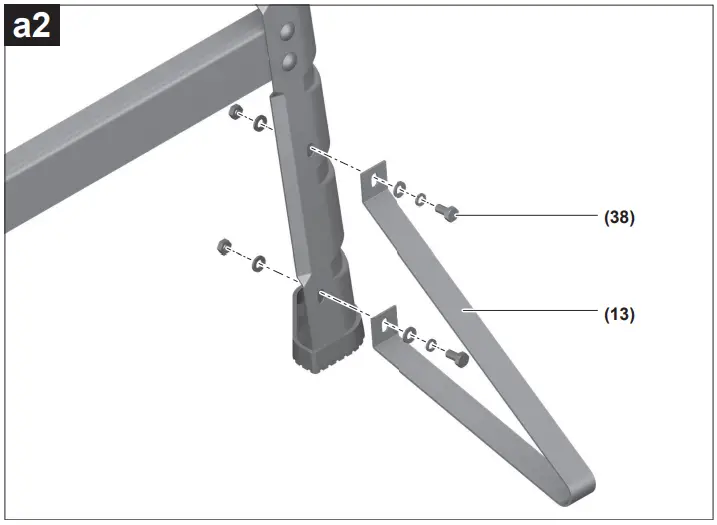 a2

(38)

(13)