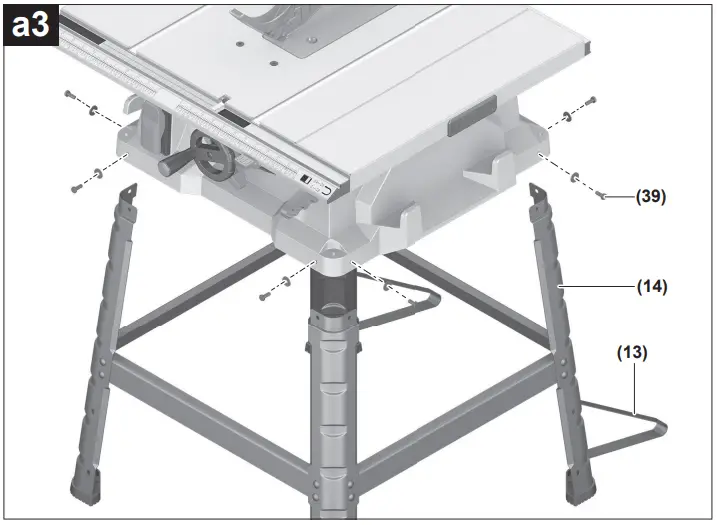 a3

(39)

(14)

(13)