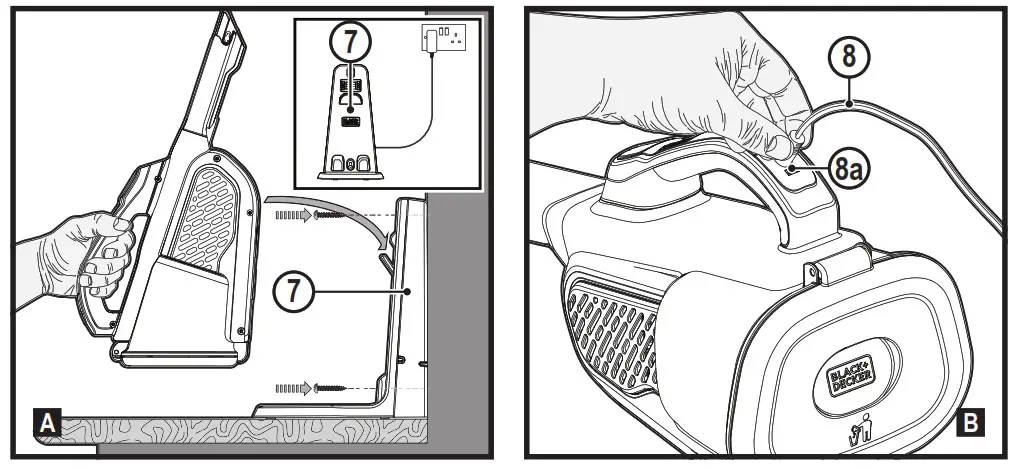 7

7

A

8

8a

BLACK+DECKER

B