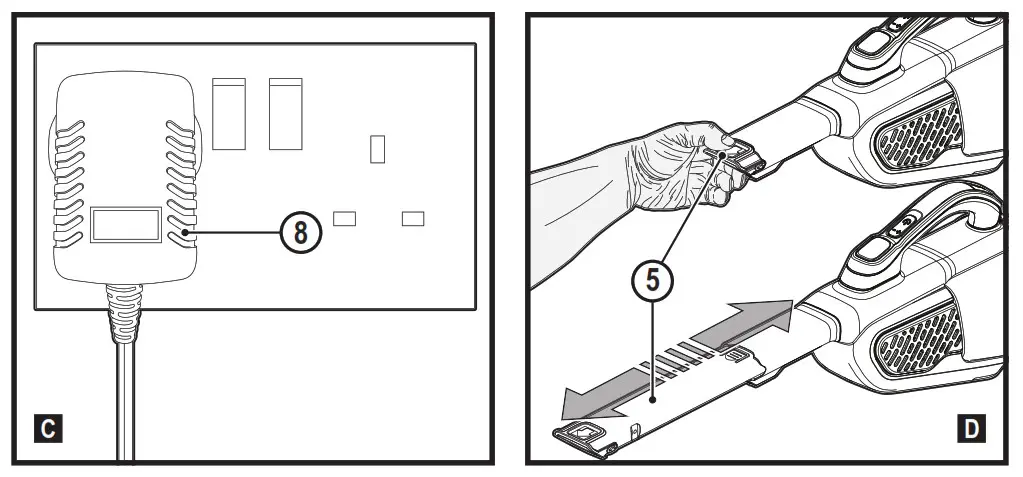 8
C
5
D