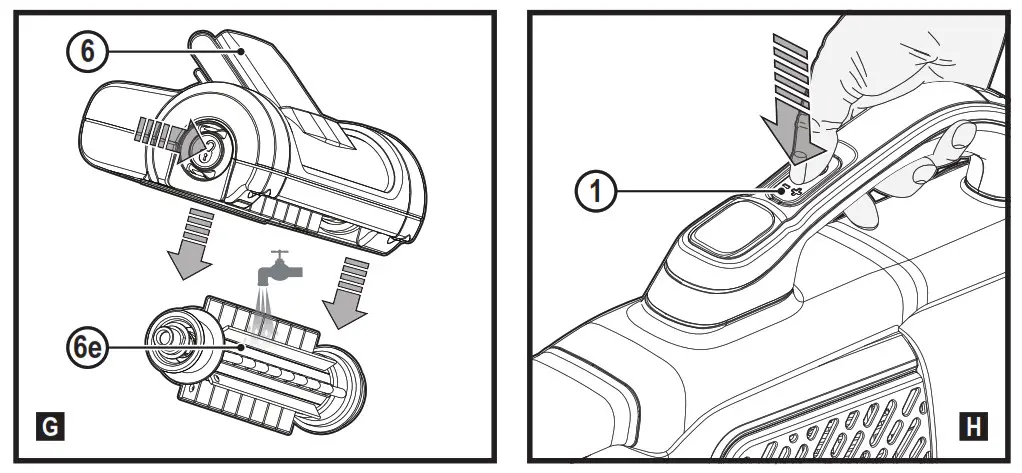 6
6e
G
1
H