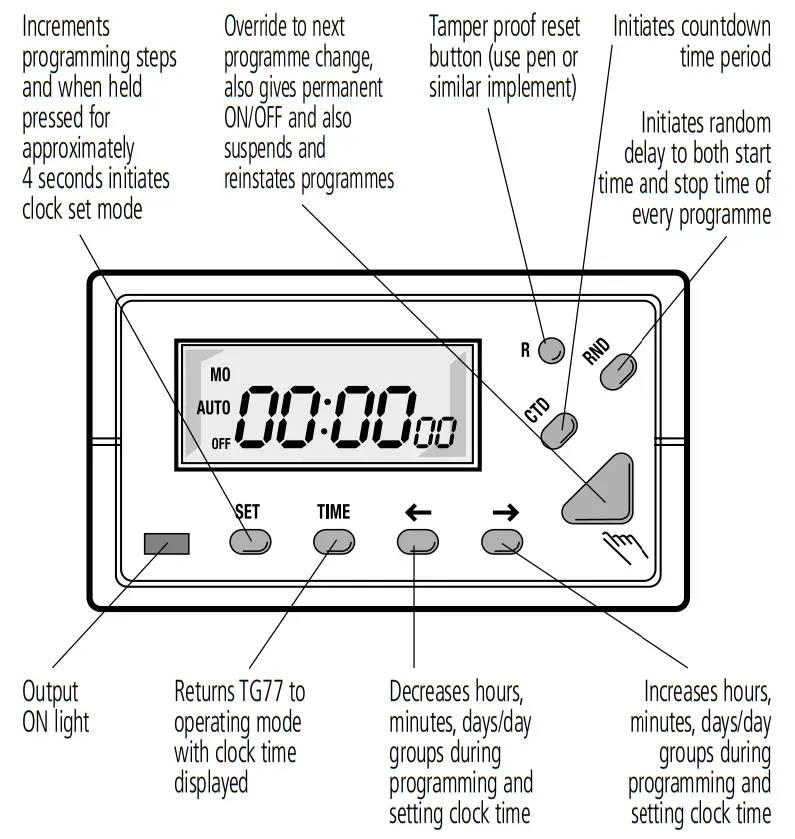 Increments programming steps and when held pressed for approximately 4 seconds initiates clock set mode

Override to next programme change, also gives permanent ON/OFF and also suspends and reinstates programmes

Tamper proof reset button (use pen or similar implement)

Initiates countdown time period

Initiates random delay to both start time and stop time of every programme

MO
AUTO
OFF
00:00 00

R
RND
CTD

SET
TIME
←
→

Output ON light

Returns TG77 to operating mode with clock time displayed

Decreases hours, minutes, days/day groups during programming and setting clock time

Increases hours, minutes, days/day groups during programming and setting clock time