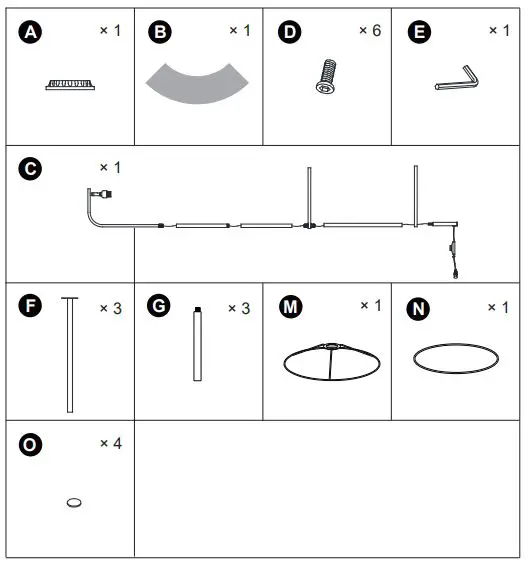 A × 1

B × 1

D × 6

E × 1

C × 1

F × 3

G × 3

M × 1

N × 1

O × 4