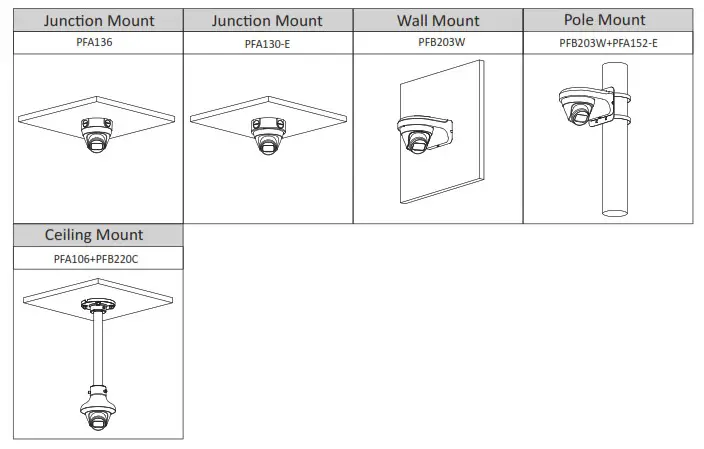 | Junction Mount | Junction Mount | Wall Mount | Pole Mount |
|---|---|---|---|
| PFA136 | PFA130-E | PFB203W | PFB203W+PFA152-E |

| Ceiling Mount |
|---|
| PFA106+PFB220C |