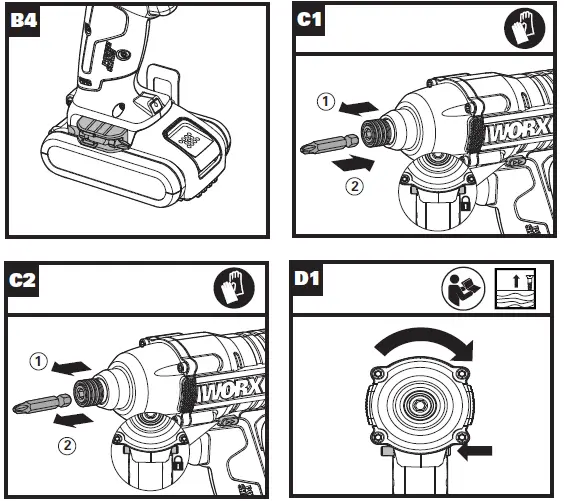 B4

C1

1

2

WORX

C2

1

2

WORX

D1