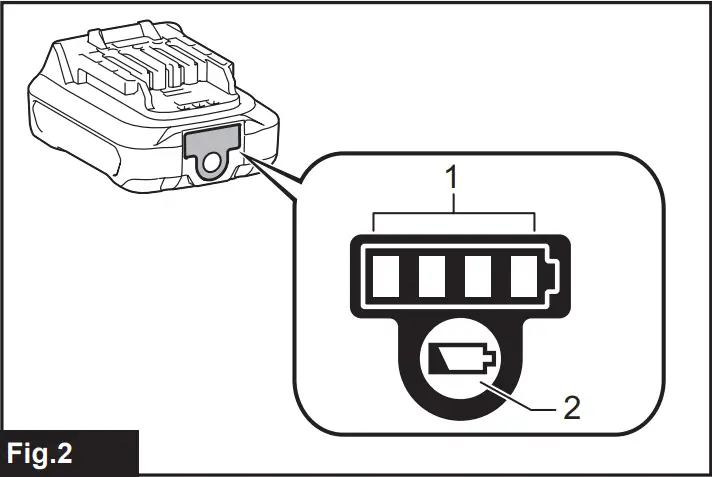 1
2
Fig.2