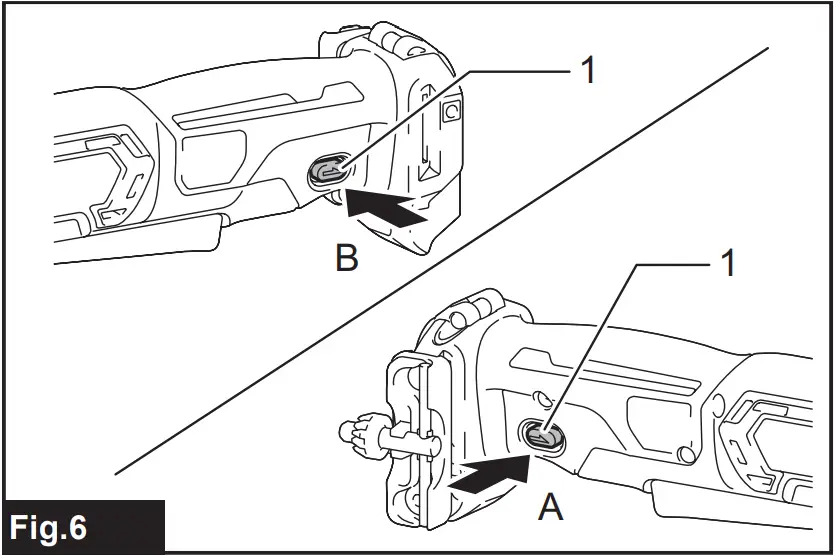 1

B

1

A

Fig.6