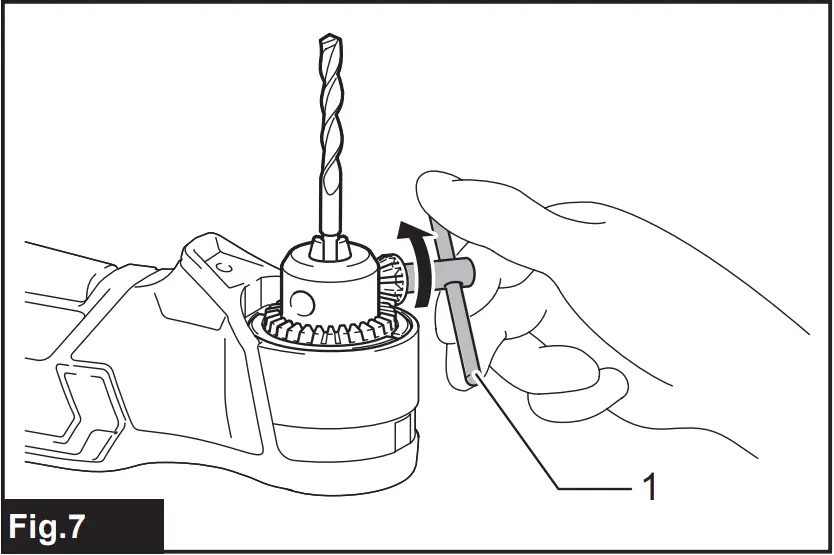 1

Fig.7