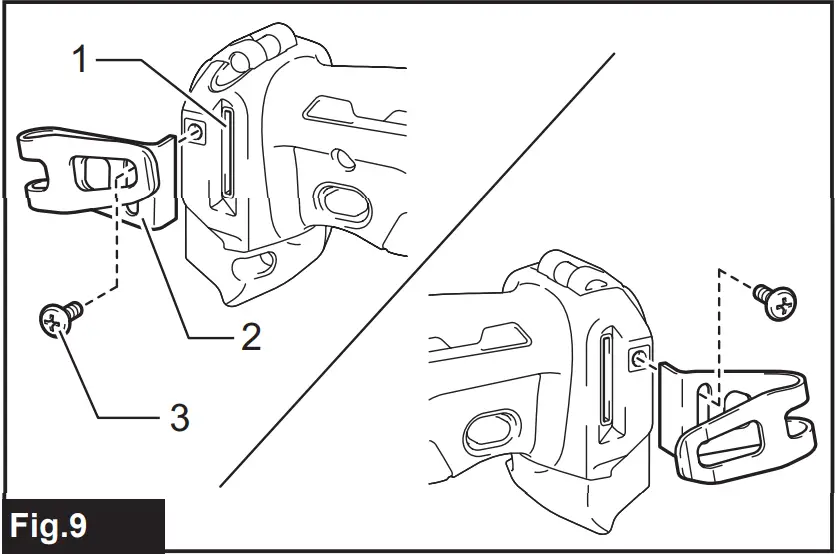 1
2
3
Fig.9