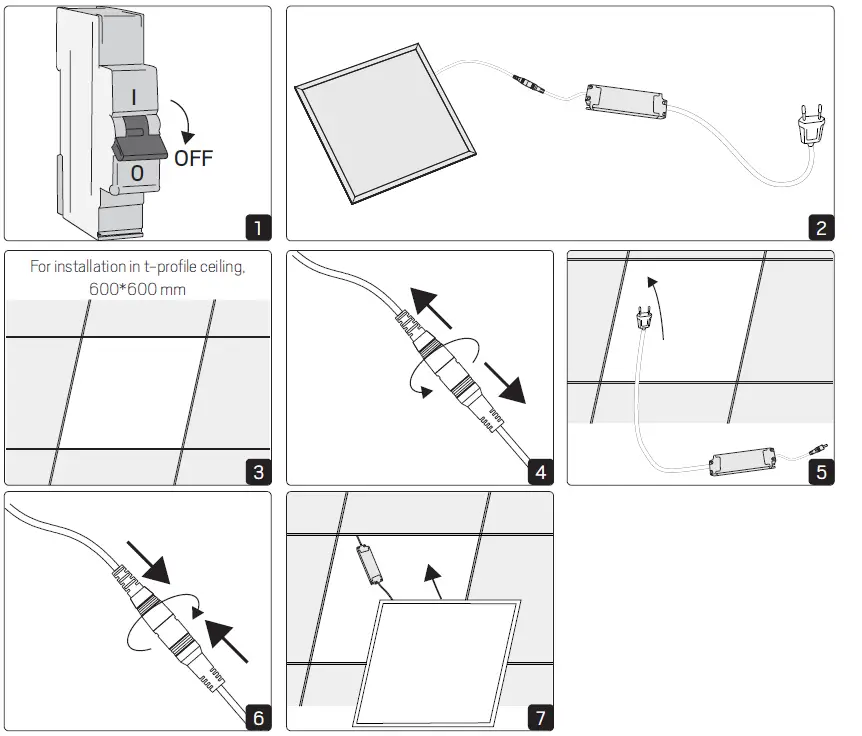 I
OFF
0
1

2

For installation in t-profile ceiling, 600*600 mm
3

4

5

6

7