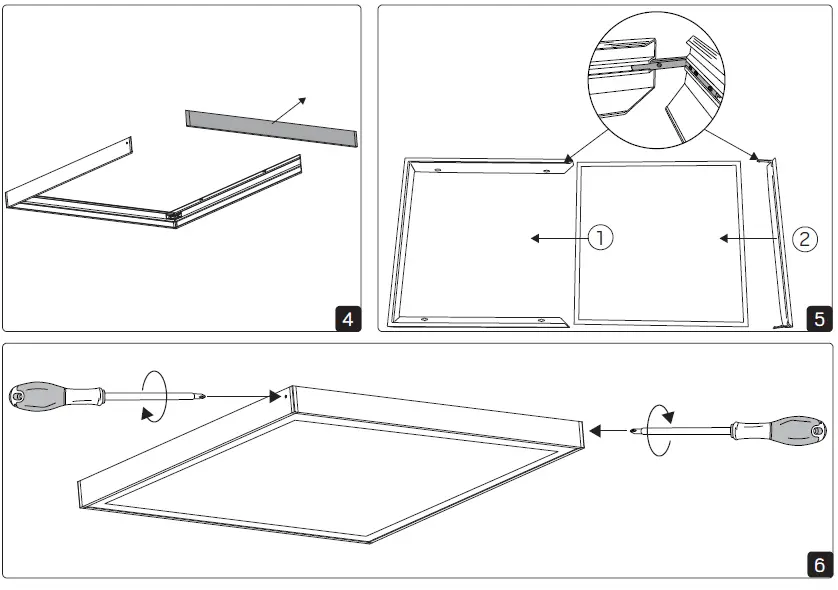 4

1
2
5

6