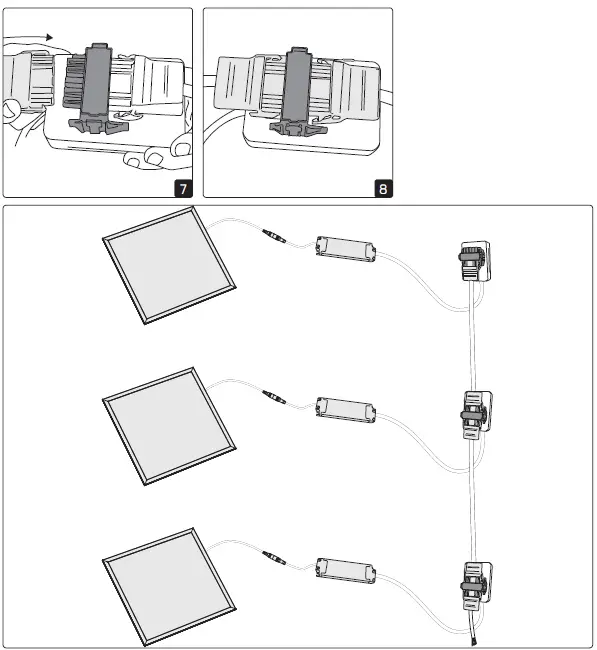 7

8