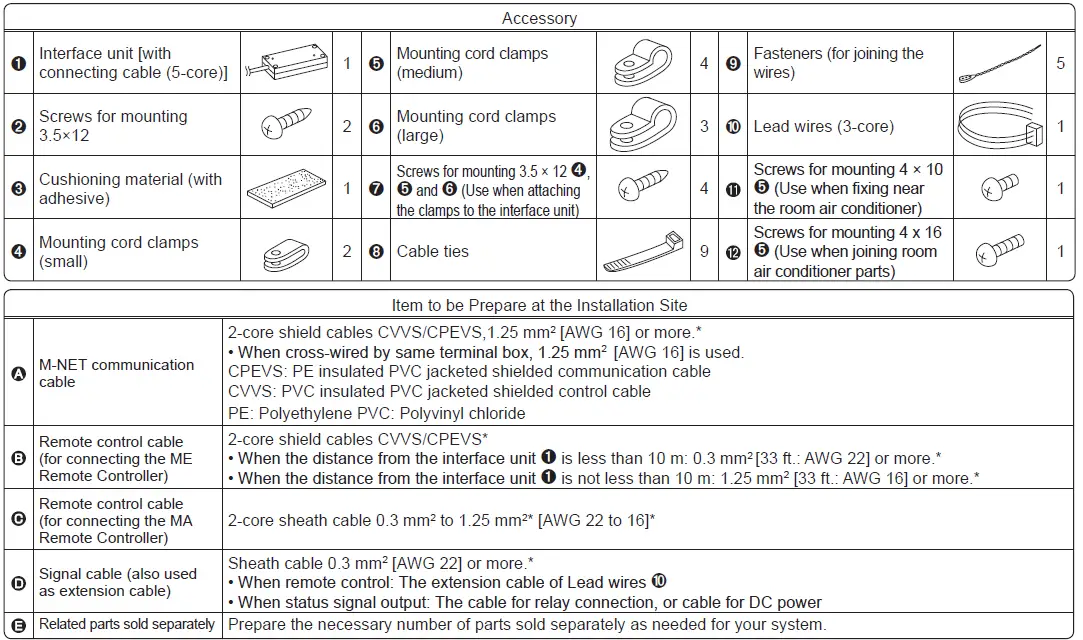 Accessory

| | | | | | | | | | | | |
|---|---|---|---|---|---|---|---|---|---|---|---|
| ❶ | Interface unit [with connecting cable (5-core)] | | 1 | ❺ | Mounting cord clamps (medium) | | 4 | ❾ | Fasteners (for joining the wires) | | 5 |
| ❷ | Screws for mounting 3.5×12 | | 2 | ❻ | Mounting cord clamps (large) | | 3 | ❿ | Lead wires (3-core) | | 1 |
| ❸ | Cushioning material (with adhesive) | | 1 | ❼ | Screws for mounting 3.5 × 12 ❹, ❺ and ❻ (Use when attaching the clamps to the interface unit) | | 4 | ⓫ | Screws for mounting 4 × 10 ❺ (Use when fixing near the room air conditioner) | | 1 |
| ❹ | Mounting cord clamps (small) | | 2 | ❽ | Cable ties | | 9 | ⓬ | Screws for mounting 4 x 16 ❺ (Use when joining room air conditioner parts) | | 1 |

Item to be Prepare at the Installation Site

| | | |
|---|---|---|
| Ⓐ | M-NET communication cable | 2-core shield cables CVVS/CPEVS,1.25 mm² [AWG 16] or more.* • When cross-wired by same terminal box, 1.25 mm² [AWG 16] is used. CPEVS: PE insulated PVC jacketed shielded communication cable CVVS: PVC insulated PVC jacketed shielded control cable PE: Polyethylene PVC: Polyvinyl chloride |
| Ⓑ | Remote control cable (for connecting the ME Remote Controller) | 2-core shield cables CVVS/CPEVS* • When the distance from the interface unit ❶ is less than 10 m: 0.3 mm² [33 ft.: AWG 22] or more.* • When the distance from the interface unit ❶ is not less than 10 m: 1.25 mm² [33 ft.: AWG 16] or more.* |
| Ⓒ | Remote control cable (for connecting the MA Remote Controller) | 2-core sheath cable 0.3 mm² to 1.25 mm²* [AWG 22 to 16]* |
| Ⓓ | Signal cable (also used as extension cable) | Sheath cable 0.3 mm² [AWG 22] or more.* • When remote control: The extension cable of Lead wires ❿ • When status signal output: The cable for relay connection, or cable for DC power |
| Ⓔ | Related parts sold separately | Prepare the necessary number of parts sold separately as needed for your system. |