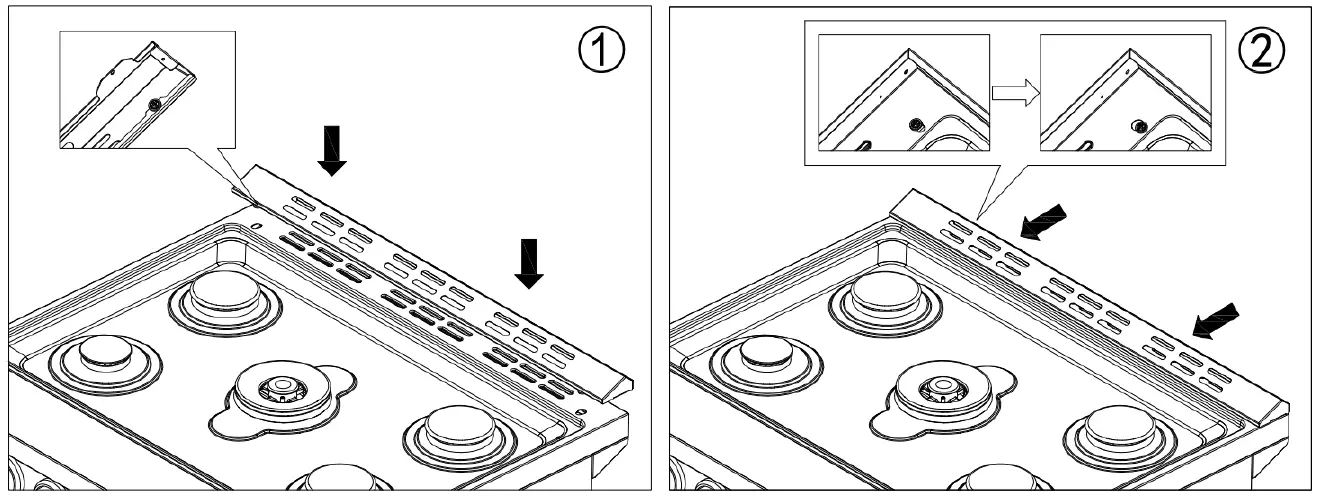 ①

②