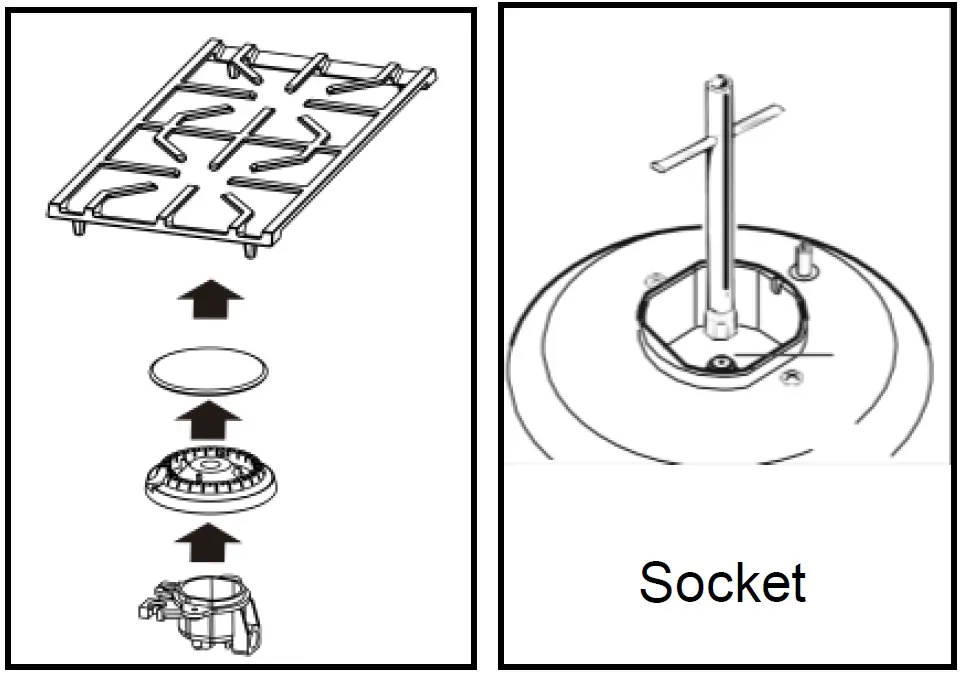 Socket