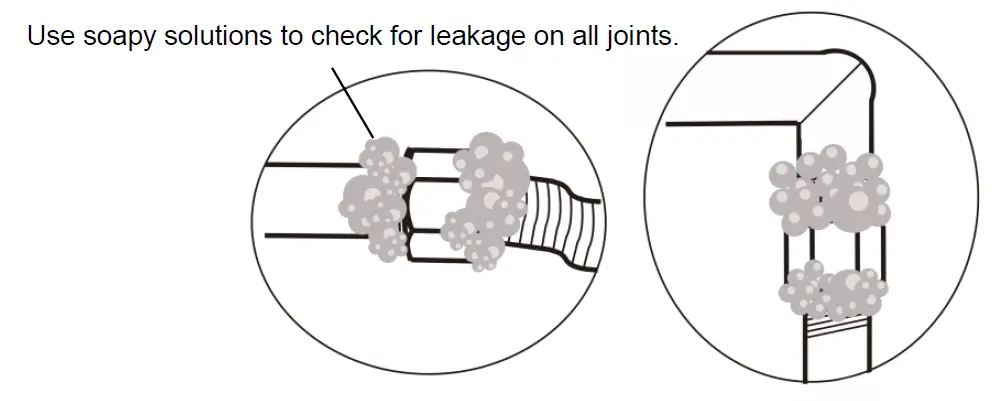 Use soapy solutions to check for leakage on all joints.