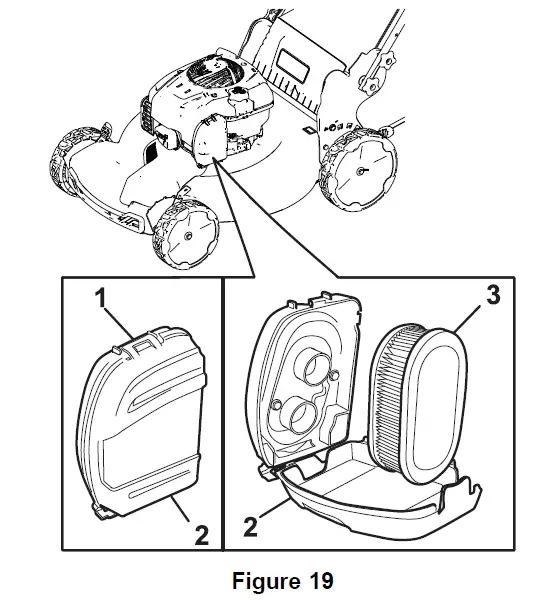 1
2
3
2
Figure 19