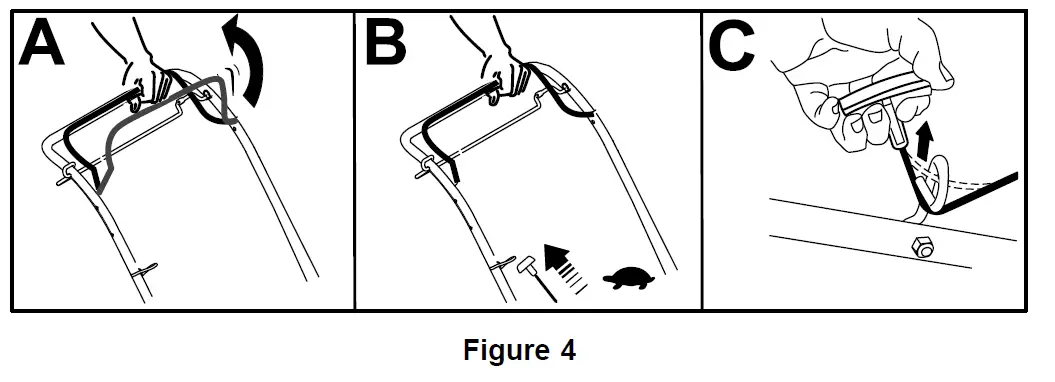 A

B

C

Figure 4