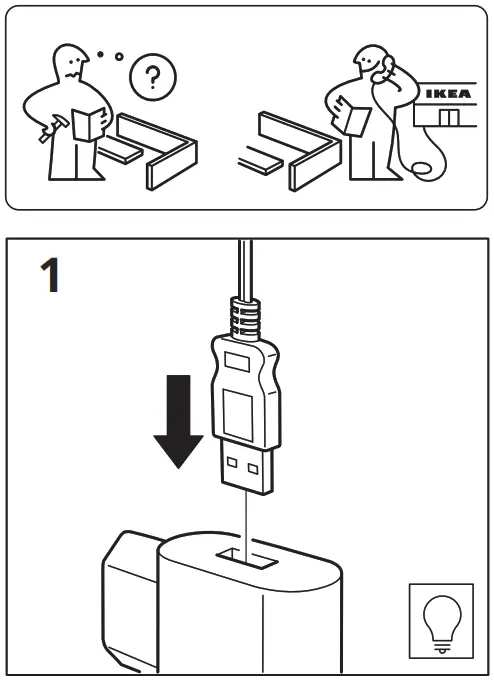 ?

IKEA

1