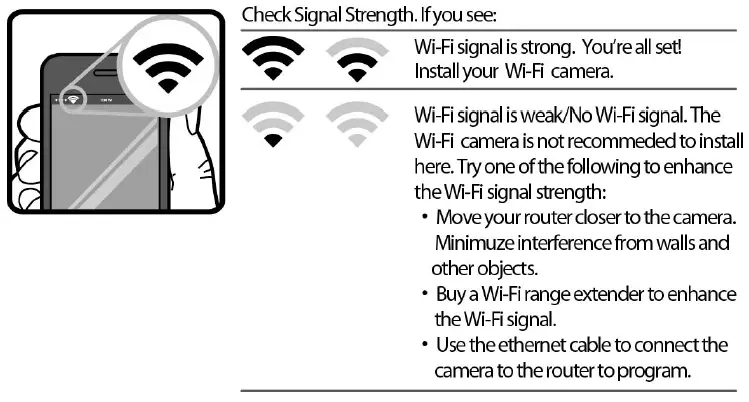 Check Signal Strength. If you see:

Wi-Fi signal is strong. You're all set! Install your Wi-Fi camera.

Wi-Fi signal is weak/No Wi-Fi signal. The Wi-Fi camera is not recommeded to install here. Try one of the following to enhance the Wi-Fi signal strength:

• Move your router closer to the camera. Minimuze interference from walls and other objects.
• Buy a Wi-Fi range extender to enhance the Wi-Fi signal.
• Use the ethernet cable to connect the camera to the router to program.