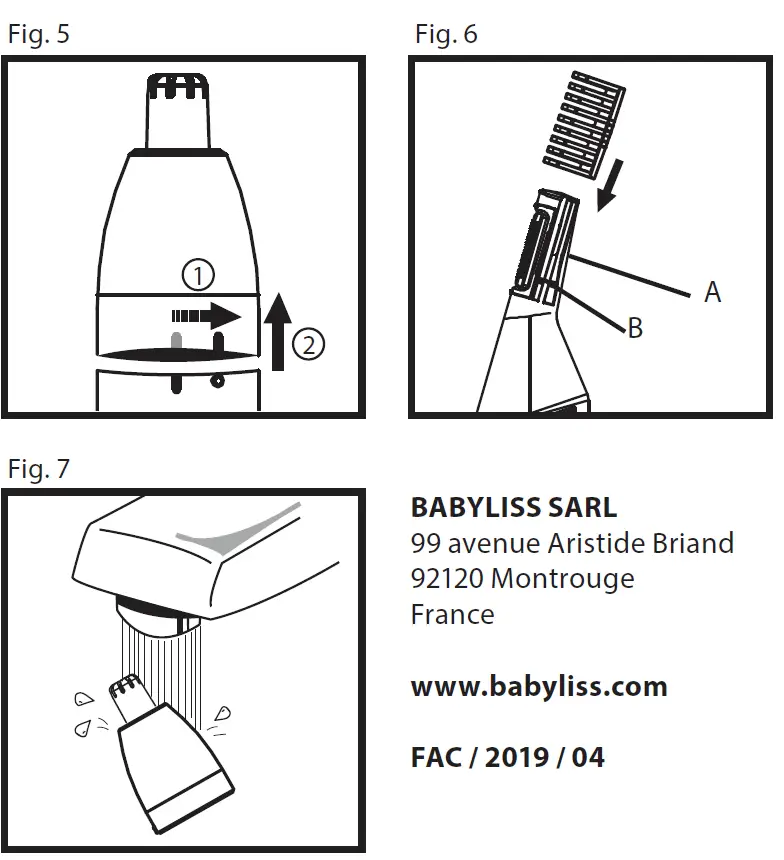 Fig. 5

①

②

Fig. 6

A

B

Fig. 7

**BABYLISS SARL**
99 avenue Aristide Briand
92120 Montrouge
France

**www.babyliss.com**

**FAC / 2019 / 04**