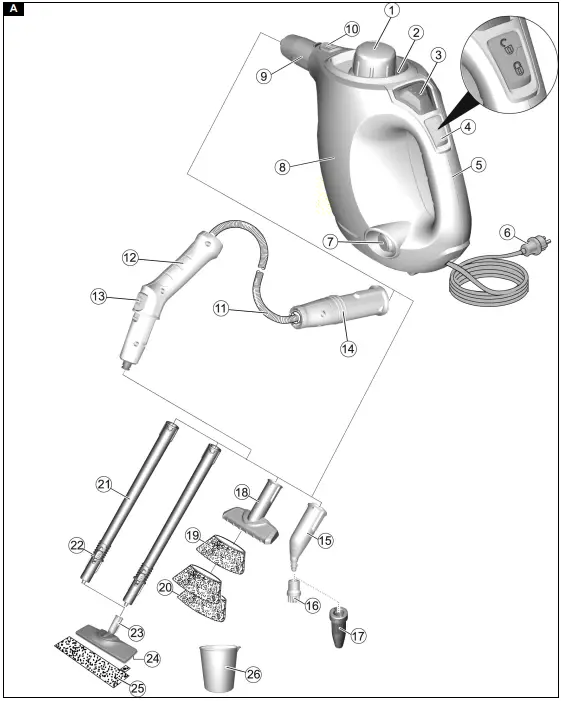 A
1
2
3
4
5
6
7
8
9
10
11
12
13
14
15
16
17
18
19
20
21
22
23
24
25
26