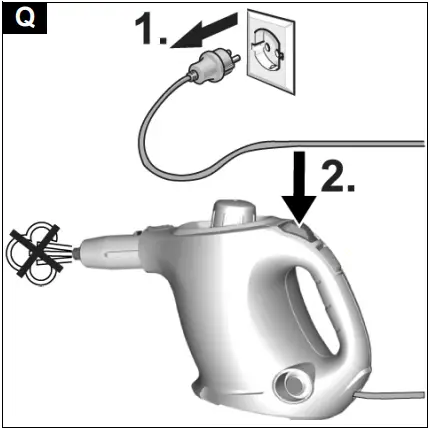 Q
1.
2.