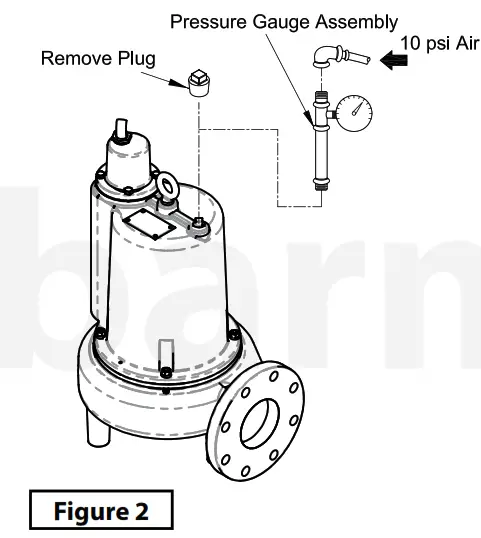 Pressure Gauge Assembly

10 psi Air

Remove Plug

barn

Figure 2