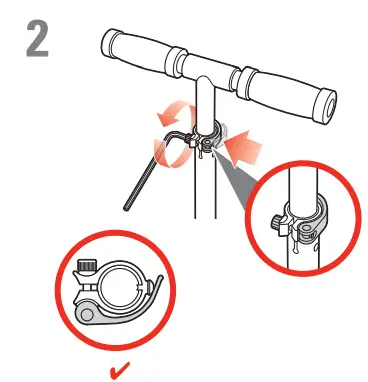 2

✔