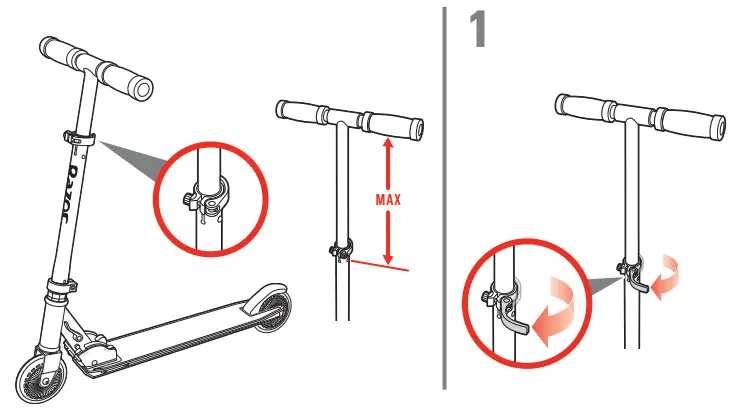 Razor

MAX

1