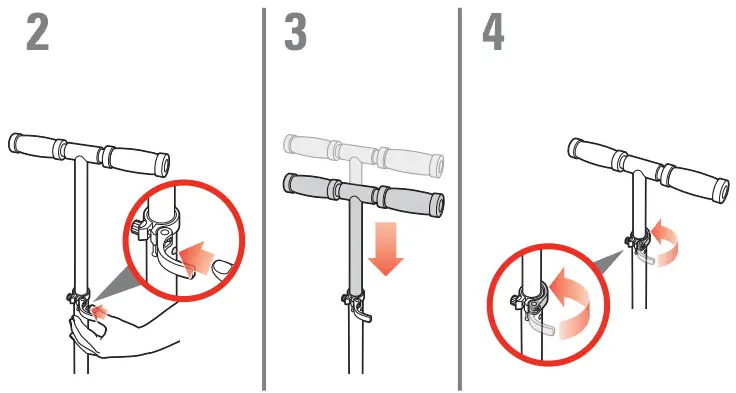 2

3

4