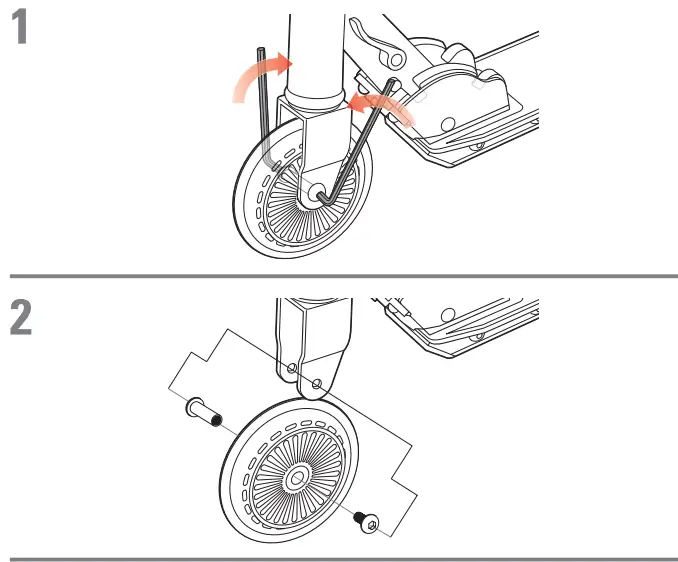 1

2