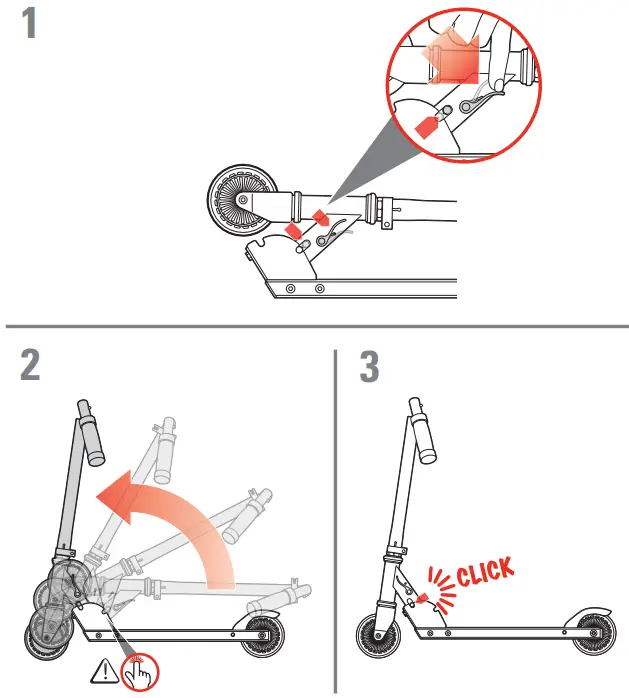 1

2

3

CLICK