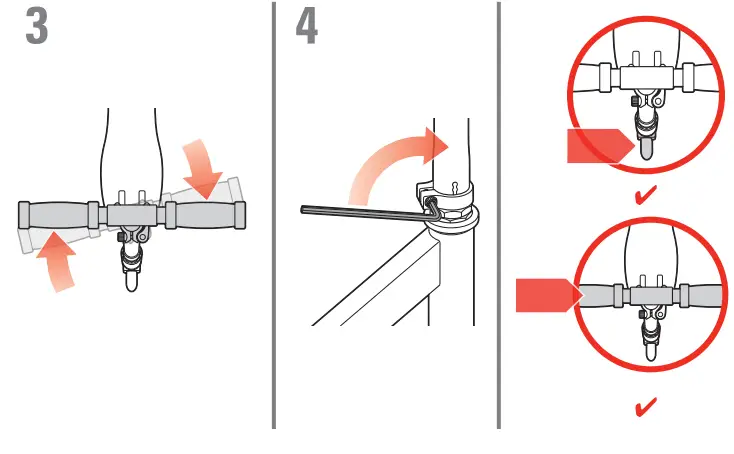 3

4

✔

✔