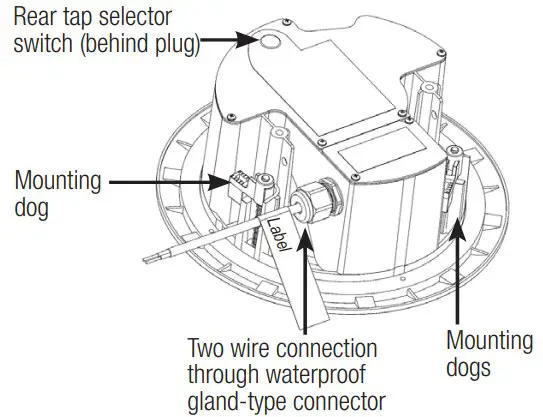 Rear tap selector switch (behind plug)

Mounting dog

Label

Two wire connection through waterproof gland-type connector

Mounting dogs