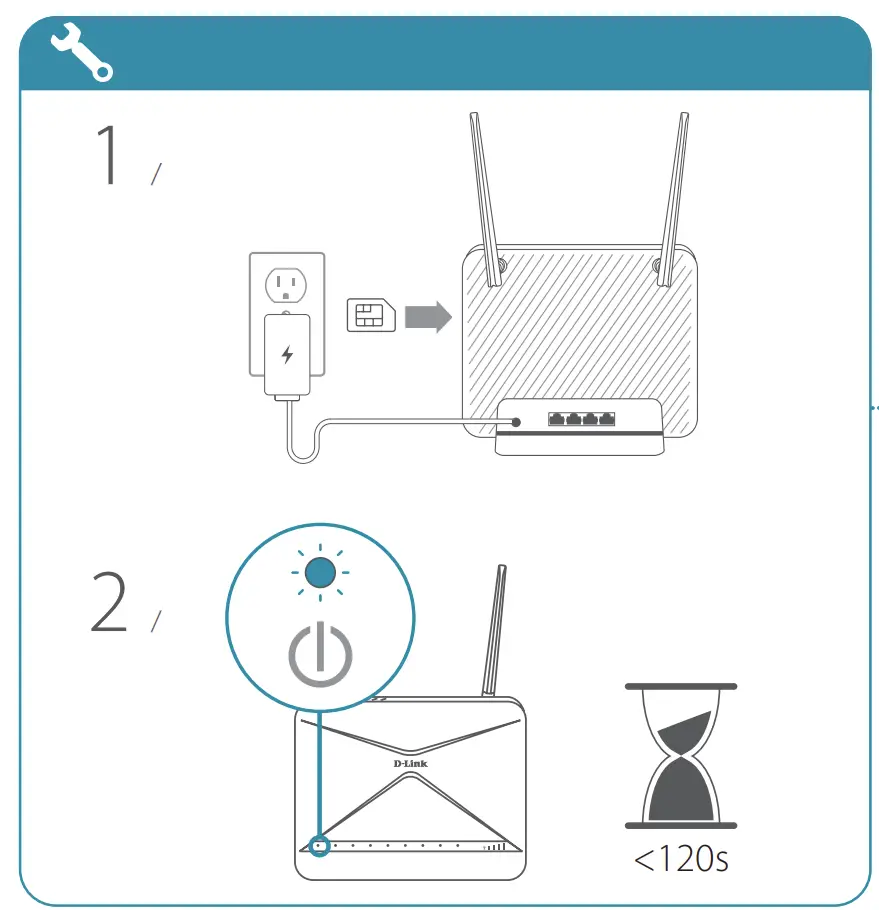 1 /

2 /

D-Link

<120s