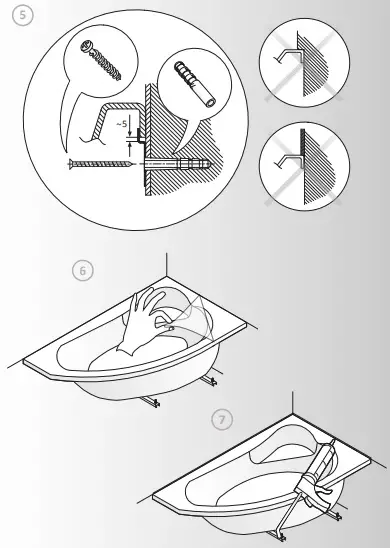 5

~5

6

7